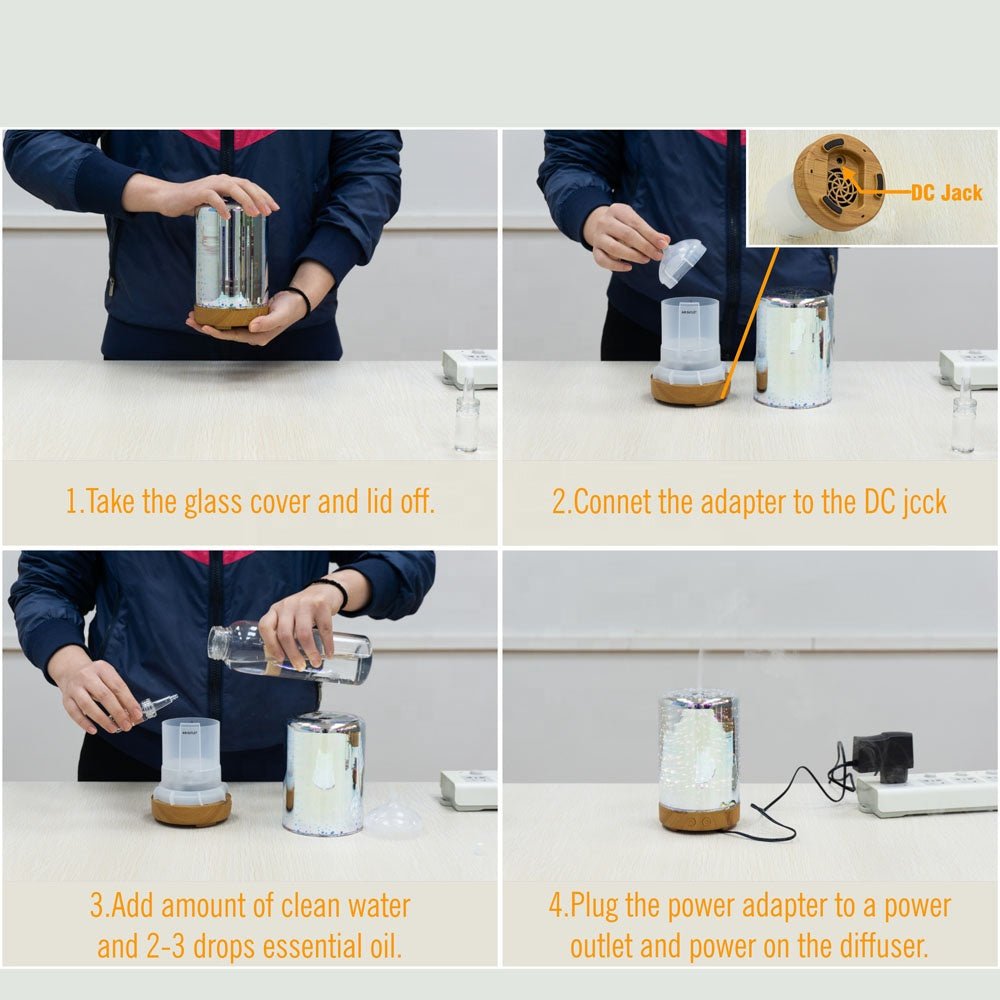 1.Take the glass cover and lid off.

DC Jack

2.Connet the adapter to the DC jcck

3.Add amount of clean water and 2-3 drops essential oil.

4.Plug the power adapter to a power outlet and power on the diffuser.